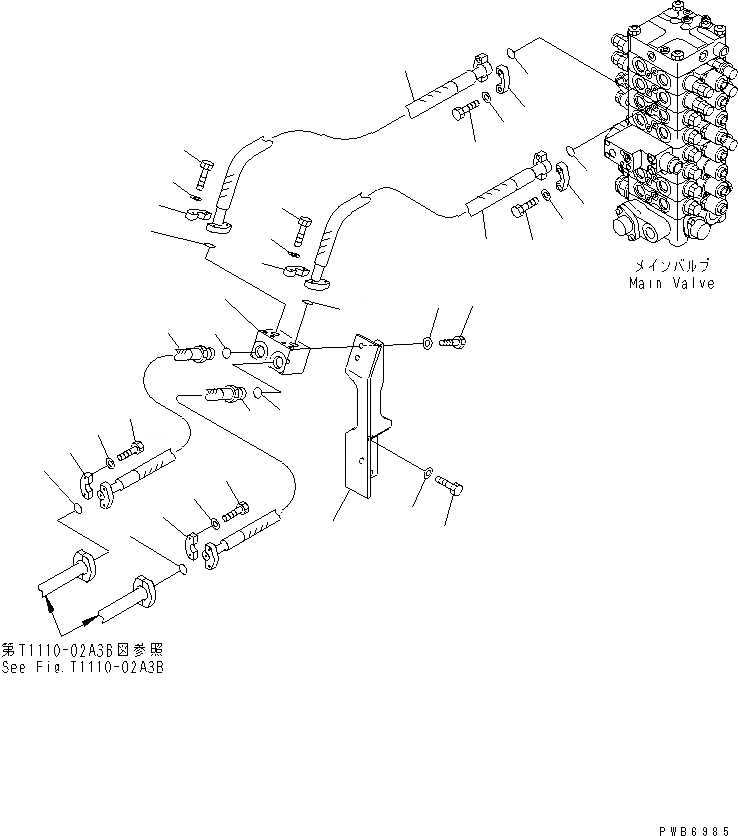 メインバルブ
Main Valve

第T1110-02A3B図参照
See Fig.T1110-02A3B

PWB6985