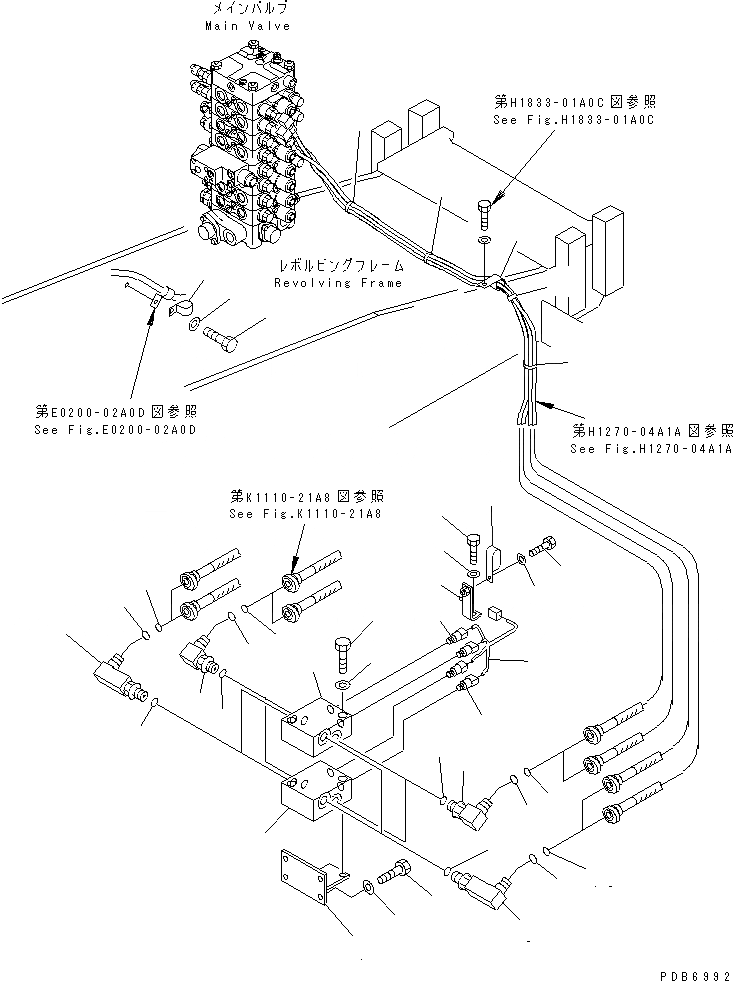 メインバルブ
Main Valve

第H1833-01A0C図参照
See Fig.H1833-01A0C

レボルビングフレーム
Revolving Frame

第E0200-02A0D図参照
See Fig.E0200-02A0D

第H1270-04A1A図参照
See Fig.H1270-04A1A

第K1110-21A8図参照
See Fig.K1110-21A8

PDB6992