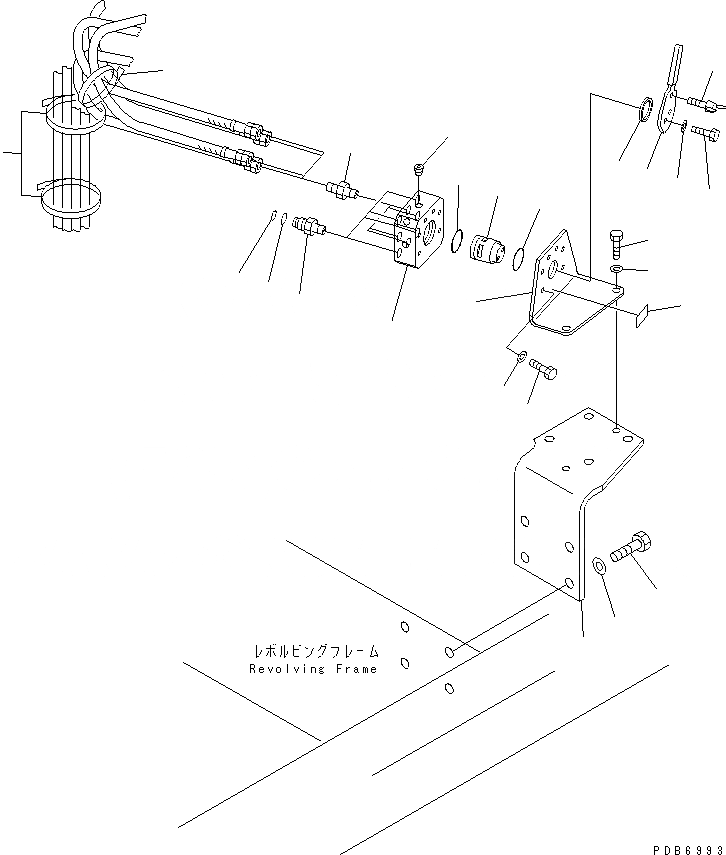 レボルビングフレーム
Revolving Frame

PDB6993