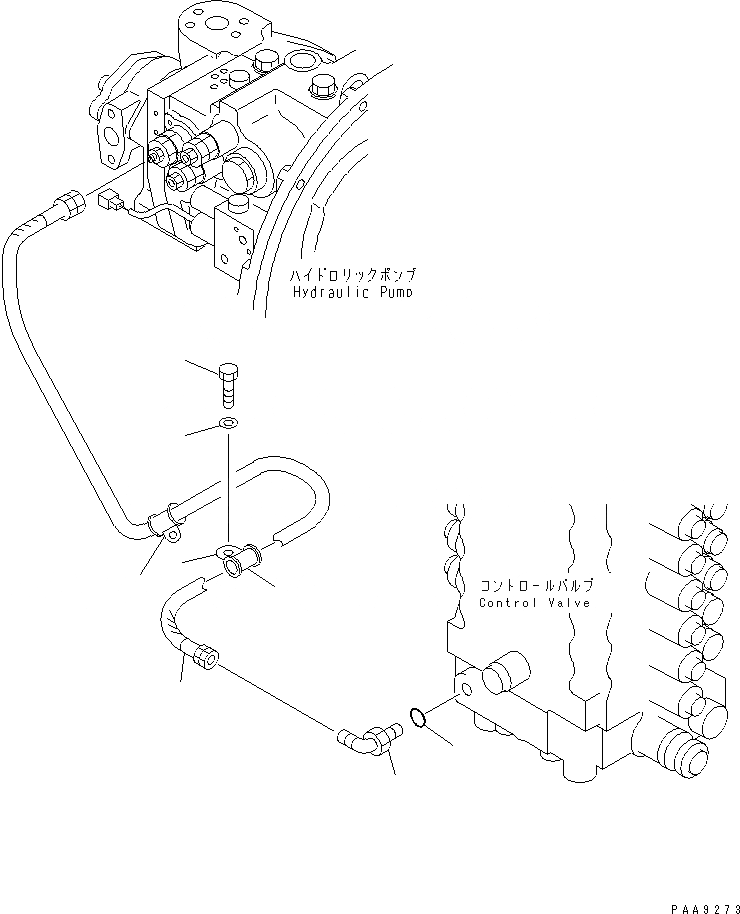 ハイドロリックポンプ
Hydraulic Pump

コントロールバルブ
Control Valve

PAA9273