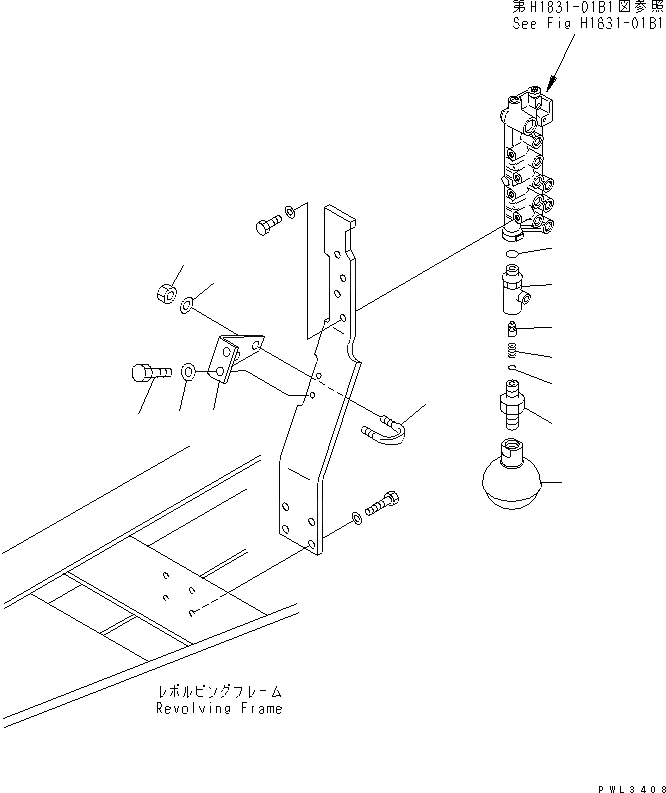 第H1831-01B1図参照
See Fig H1831-01B1

レボルビングフレーム
Revolving Frame

PWL3408