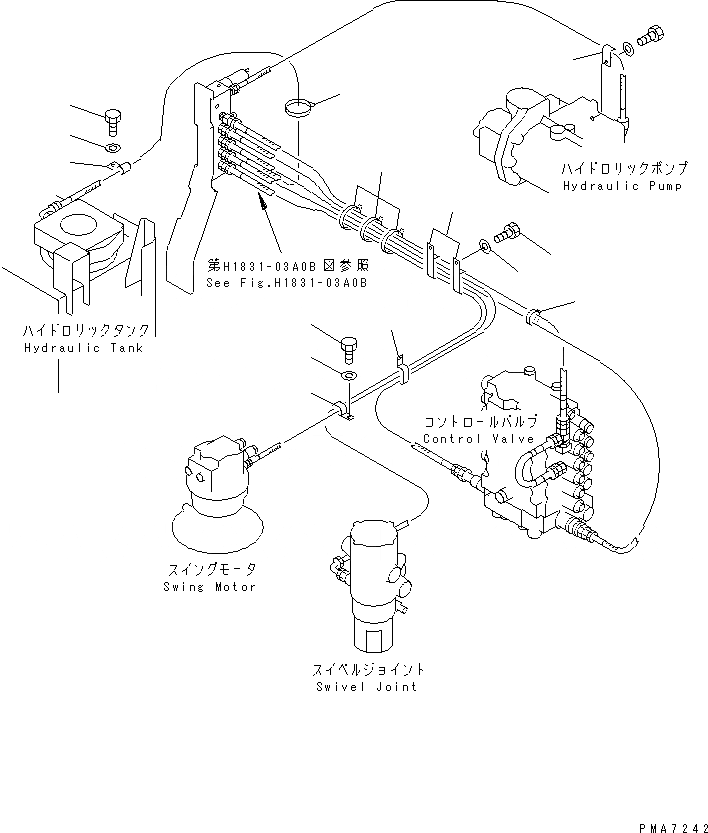 ハイドロリックポンプ
Hydraulic Pump

第H1831-03A0B図参照
See Fig.H1831-03A0B

ハイドロリックタンク
Hydraulic Tank

コントロールバルブ
Control Valve

スイングモータ
Swing Motor

スイベルジョイント
Swivel Joint

PMA7242