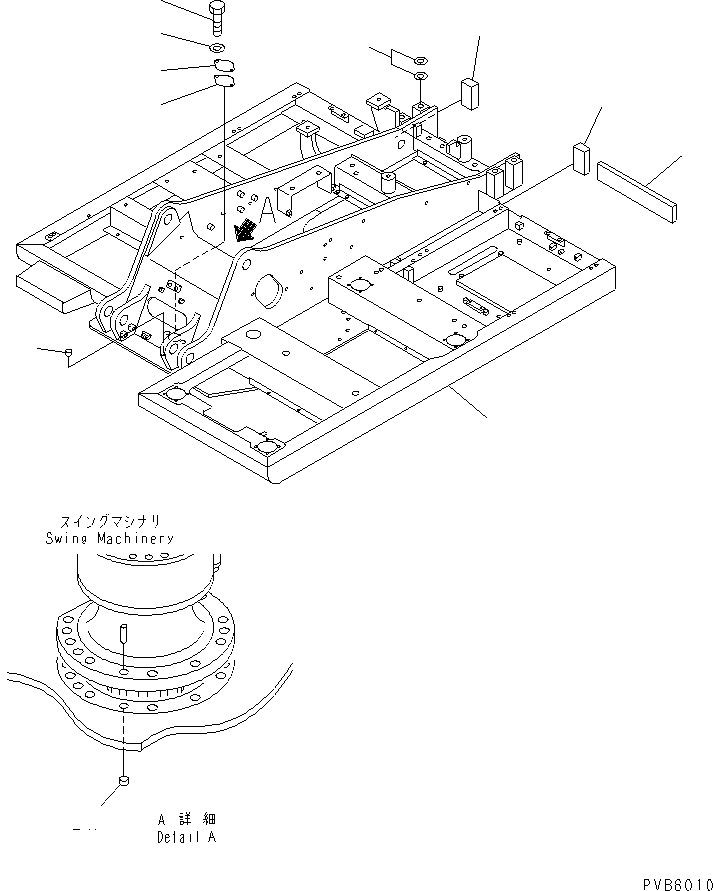 A

スイングマシナリ
Swing Machinery

A 詳細
Detail A

PVB6010