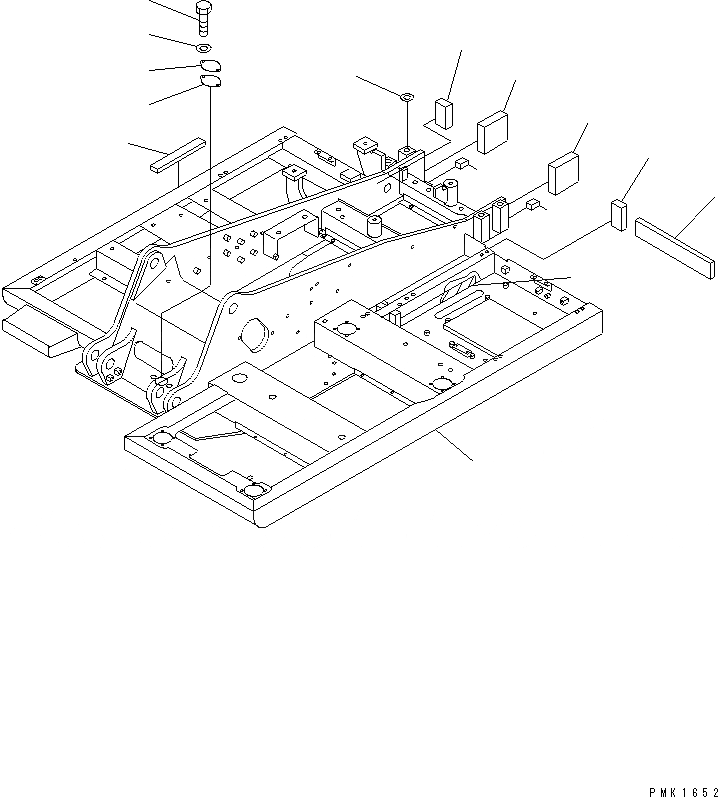 PMK1652