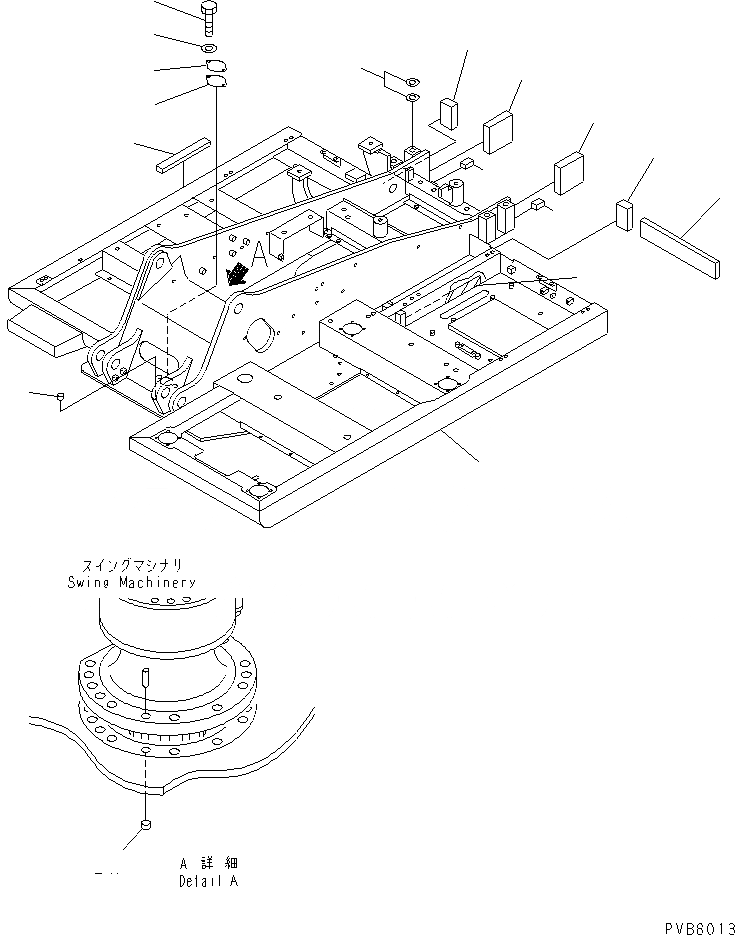 A

スイングマシナリ
Swing Machinery

A 詳細
Detail A

PVB8013