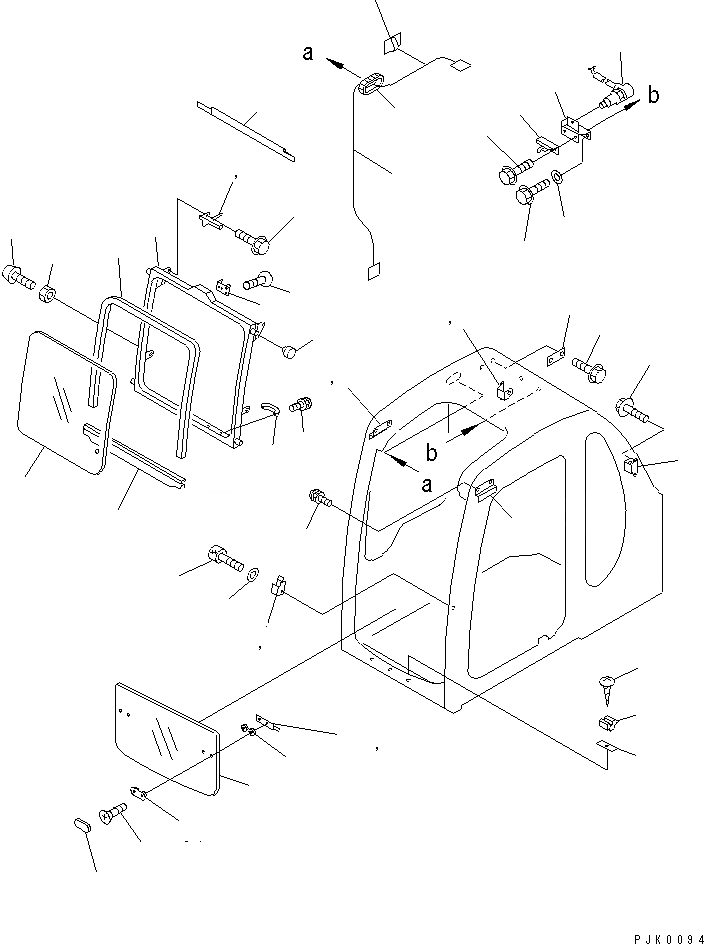 a
b
b
a
PJK0094