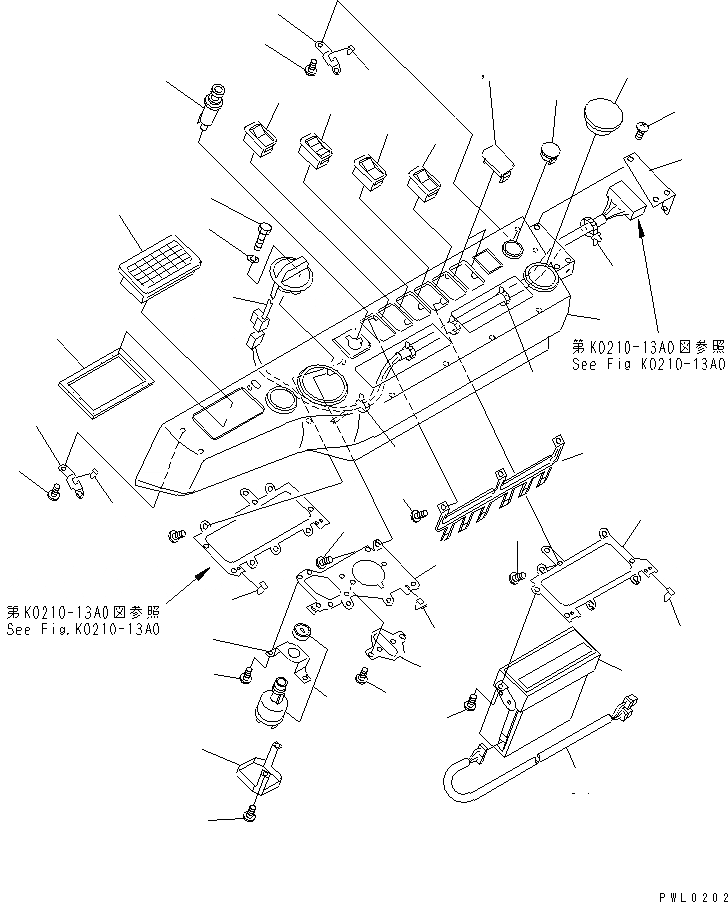 第K0210-13A0図参照
See Fig K0210-13A0

第K0210-13A0図参照
See Fig.K0210-13A0

PWL0202