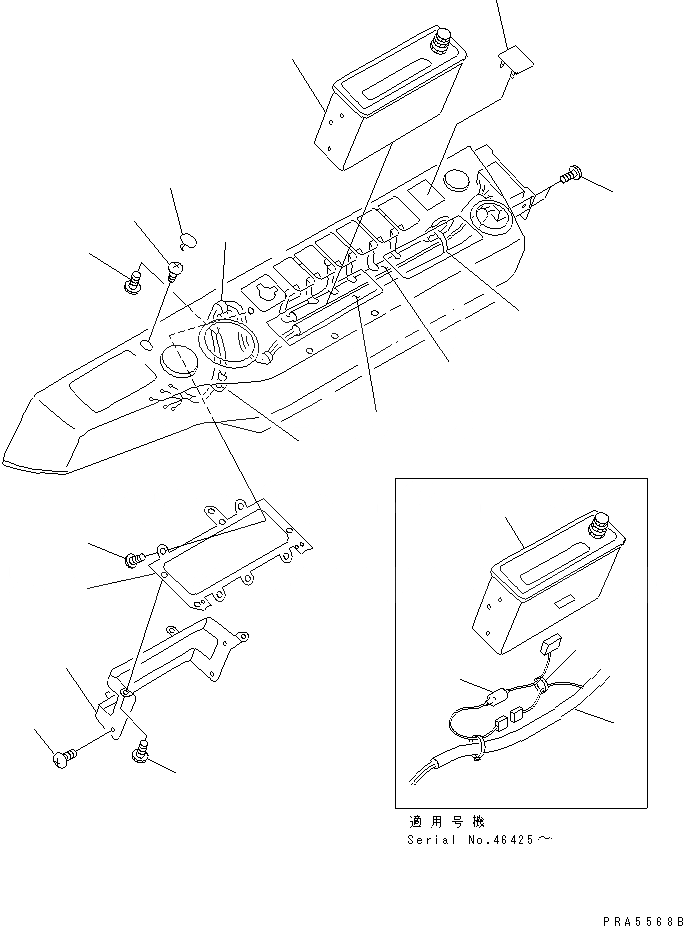 適用号機
Serial No.46425～

PRA5568B