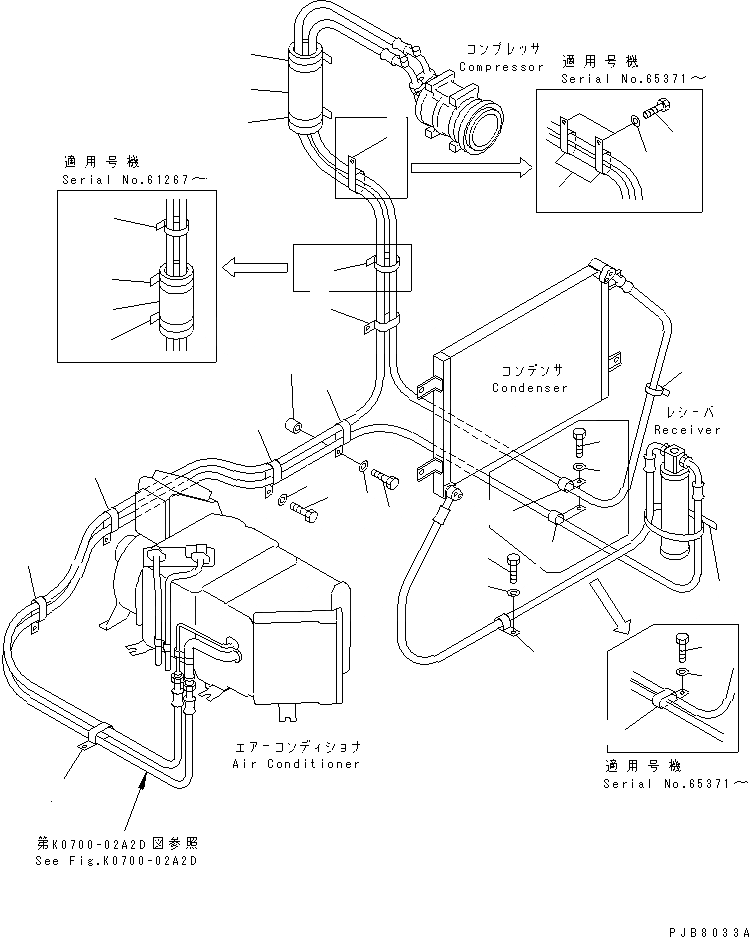 コンプレッサ
Compressor

適用号機
Serial No.65371～

適用号機
Serial No.61267～

コンデンサ
Condenser

レシーバ
Receiver

エアーコンディショナ
Air Conditioner

適用号機
Serial No.65371～

第K0700-02A2D図参照
See Fig.K0700-02A2D

PJB8033A