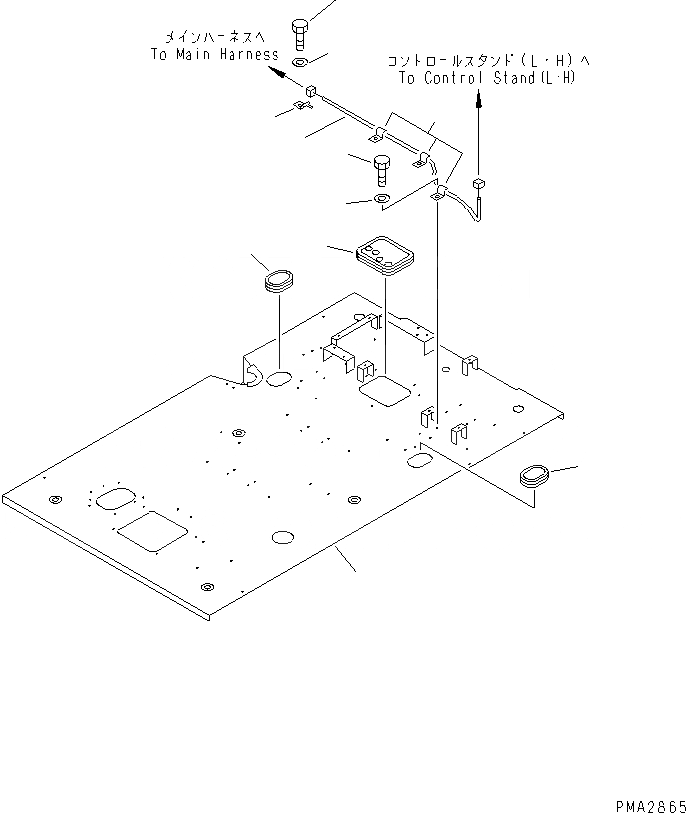 メインハーネスへ
To Main Harness

コントロールスタンド(L・H)へ
To Control Stand(L・H)

PMA2865