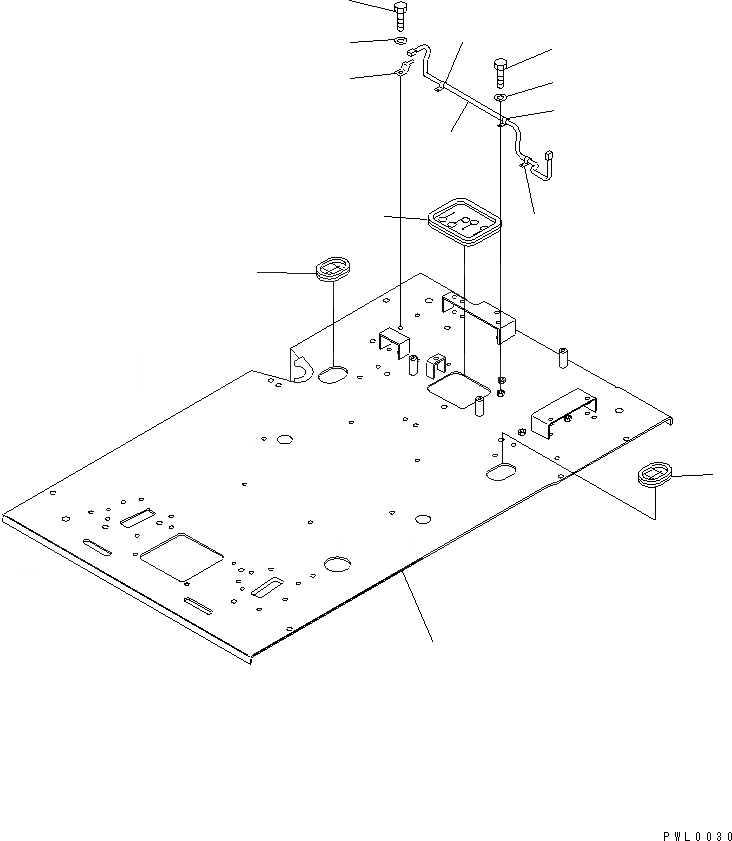 PWL0030