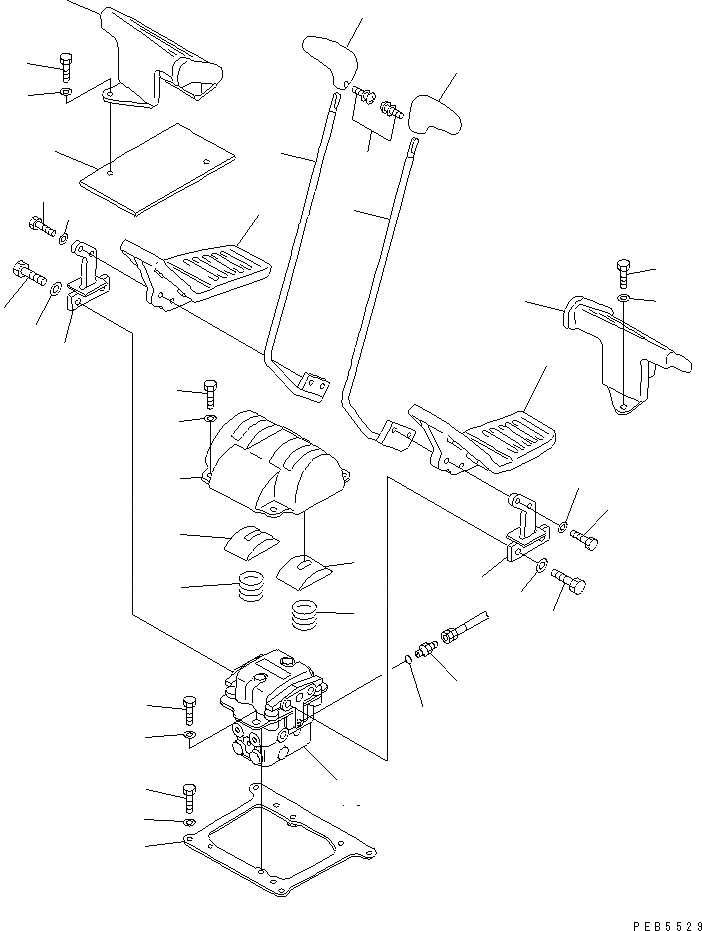 PEB5529