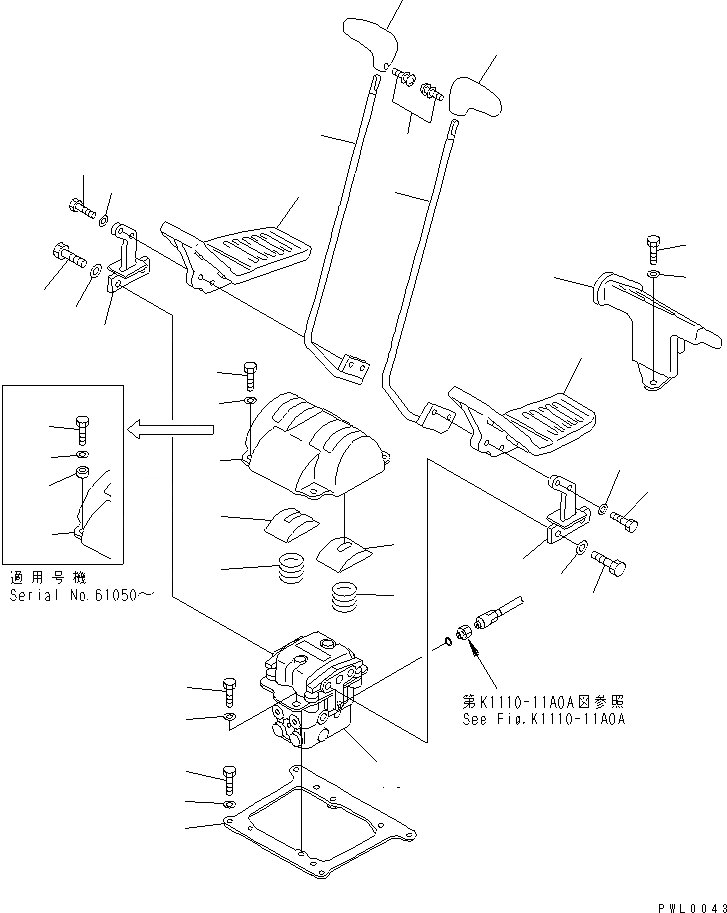 適用号機
Serial No.61050～

第K1110-11A0A図参照
See Fig.K1110-11A0A

PWL0043