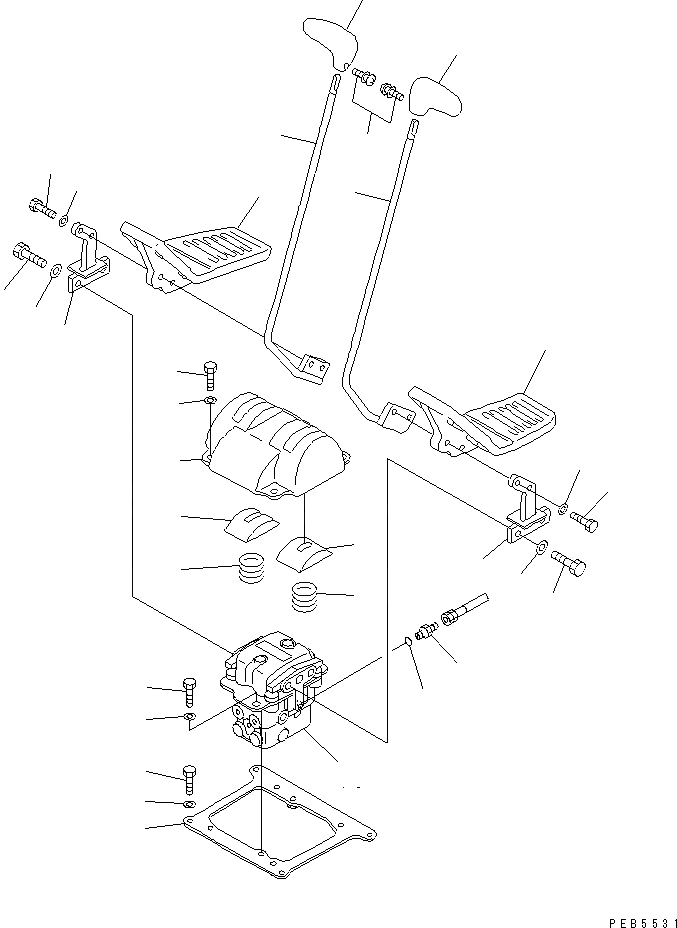 PEB5531