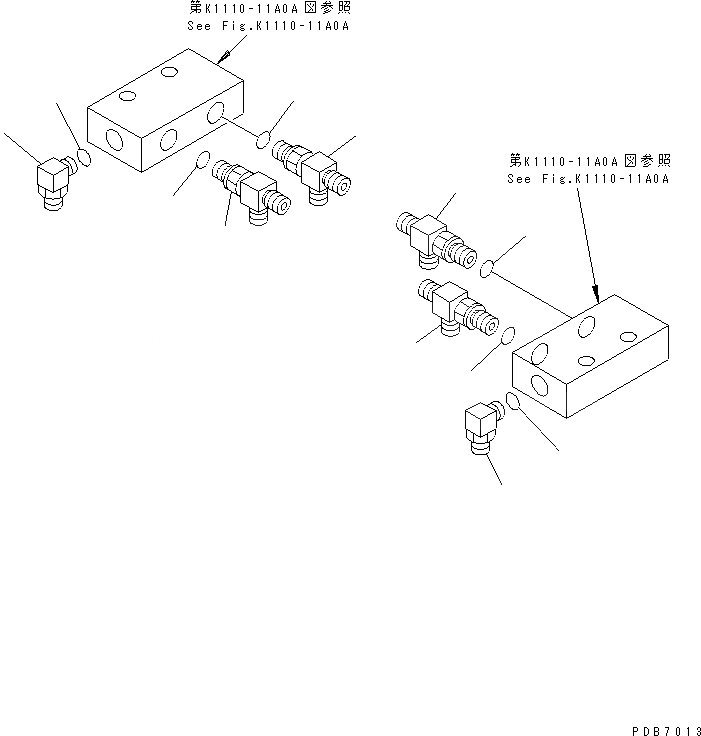 第K1110-11A0A図参照
See Fig.K1110-11A0A

第K1110-11A0A図参照
See Fig.K1110-11A0A

PDB7013