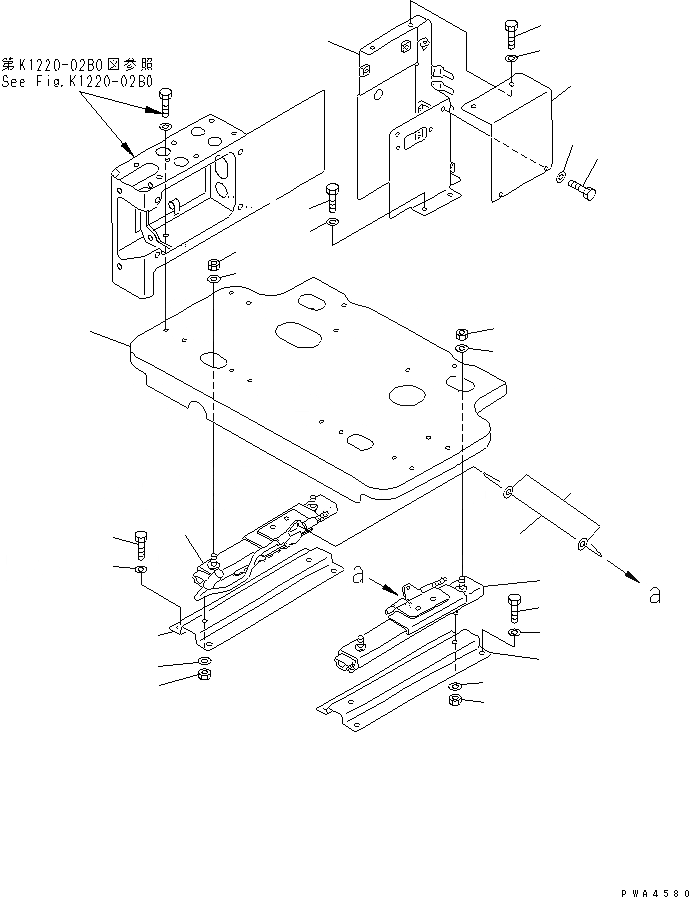 第K1220-02B0図参照
See Fig.K1220-02B0

a

a

PWA4580