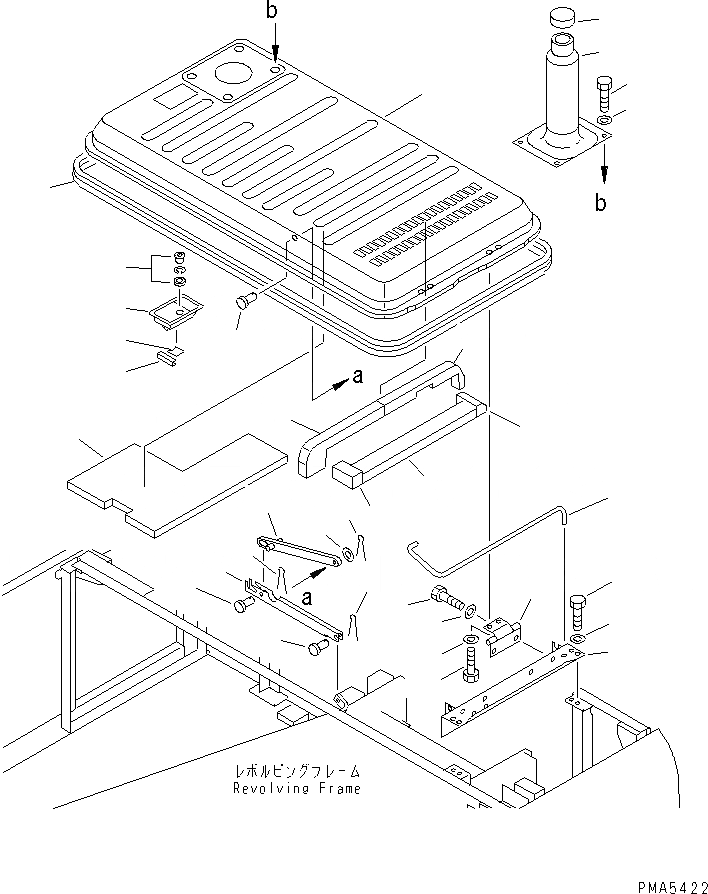 b

b

a

a

レボルビングフレーム
Revolving Frame

PMA5422