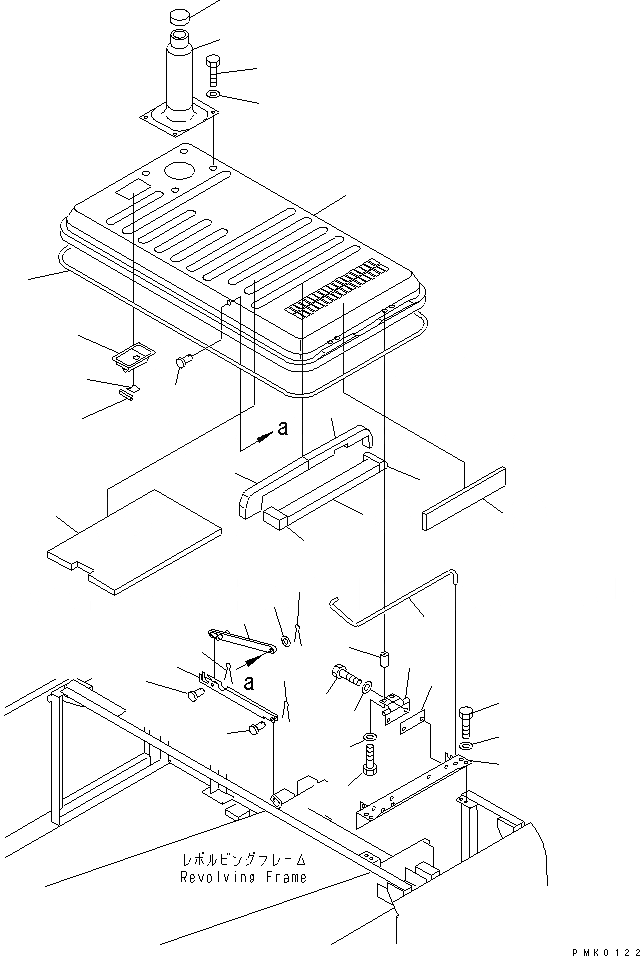 a

a

レボルビングフレーム
Revolving Frame

PMK0122