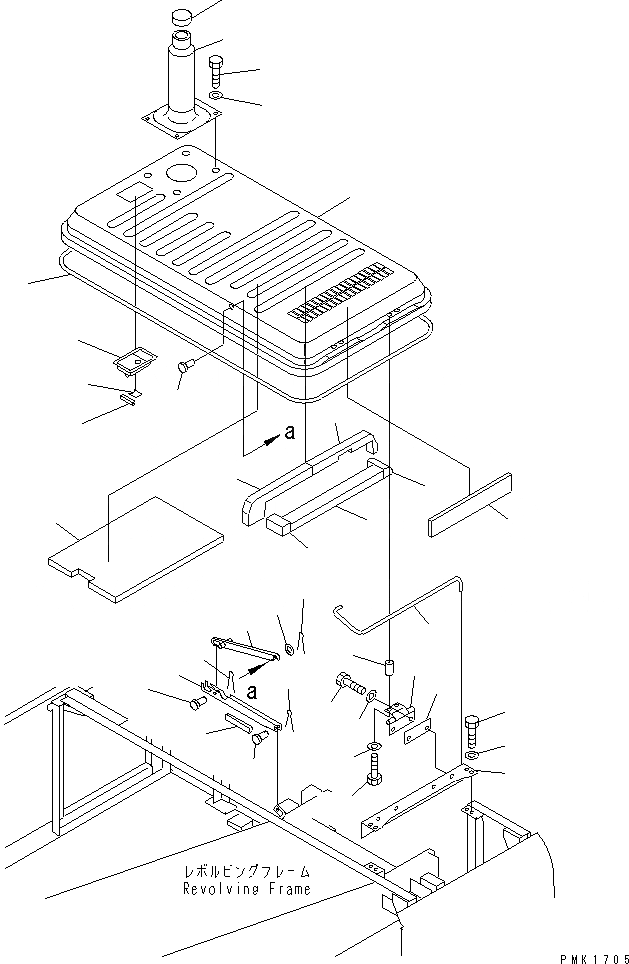 a

a

レボルビングフレーム
Revolving Frame

PMK1705