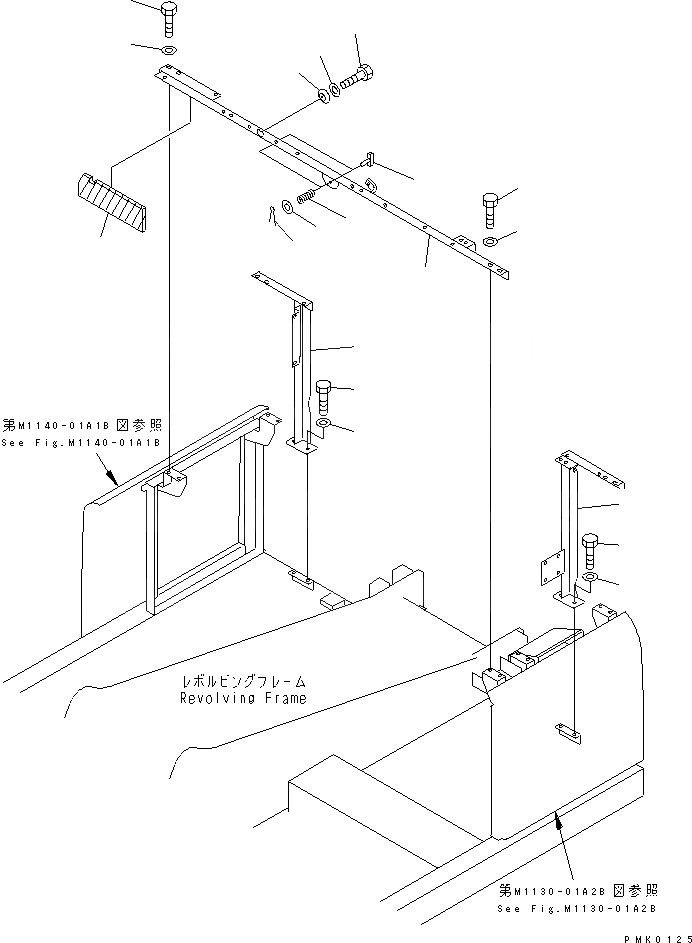 第M1140-01A1B 図参照
See Fig.M1140-01A1B

レボルビングフレーム
Revolving Frame

第M1130-01A2B 図参照
See Fig.M1130-01A2B

PMK0125