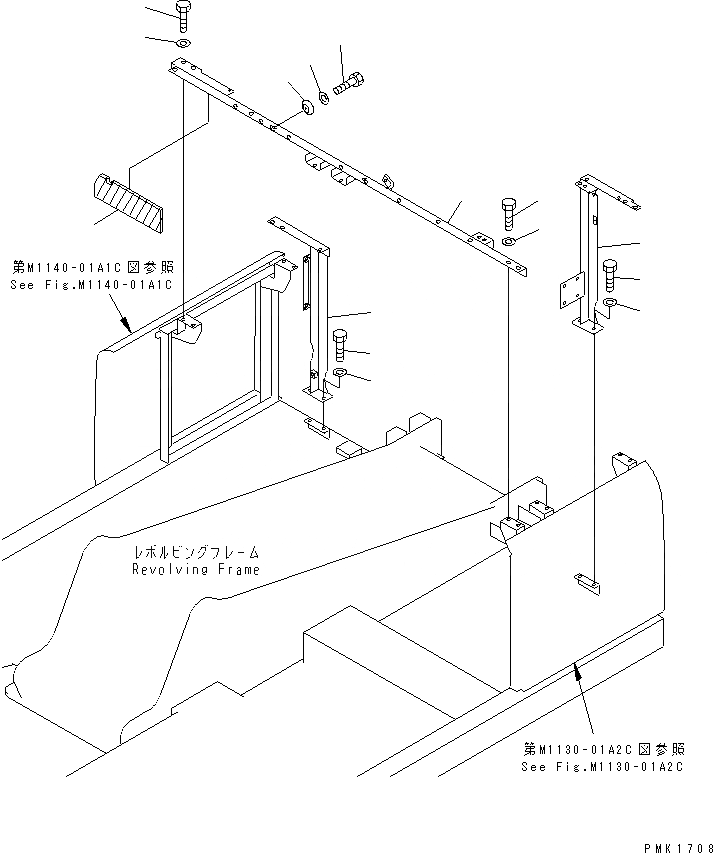 第M1140-01A1C図参照
See Fig.M1140-01A1C

レボルビングフレーム
Revolving Frame

第M1130-01A2C図参照
See Fig.M1130-01A2C

PMK1708