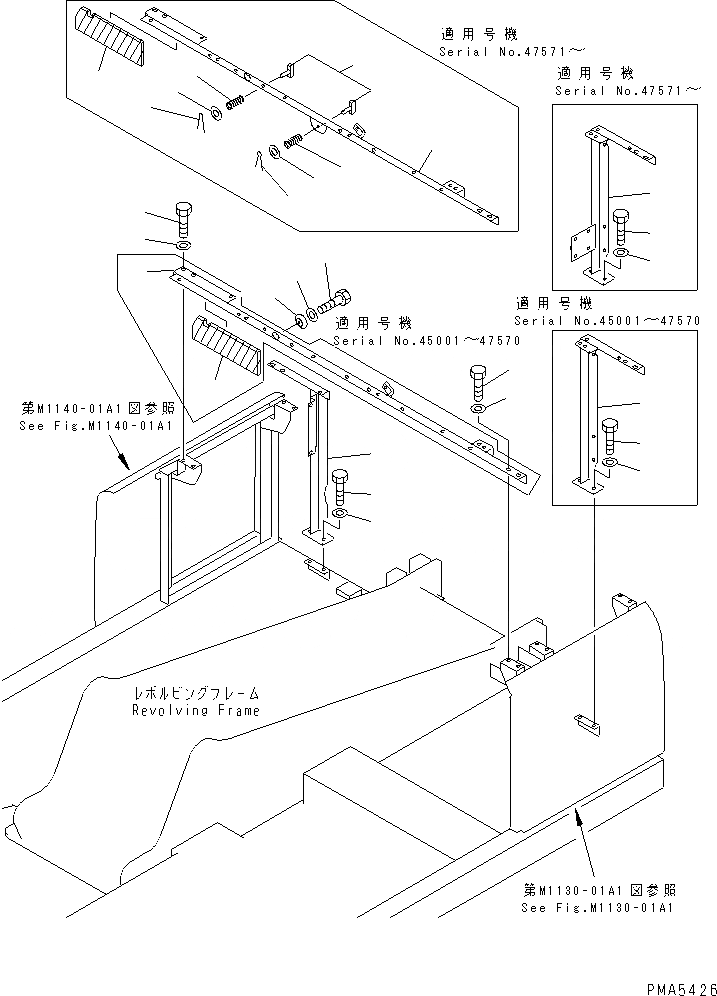 適用号機
Serial No.47571～

適用号機
Serial No.47571～

適用号機
Serial No.45001～47570

適用号機
Serial No.45001～47570

第M1140-01A1図参照
See Fig.M1140-01A1

レボルビングフレーム
Revolving Frame

第M1130-01A1図参照
See Fig.M1130-01A1

PMA5426