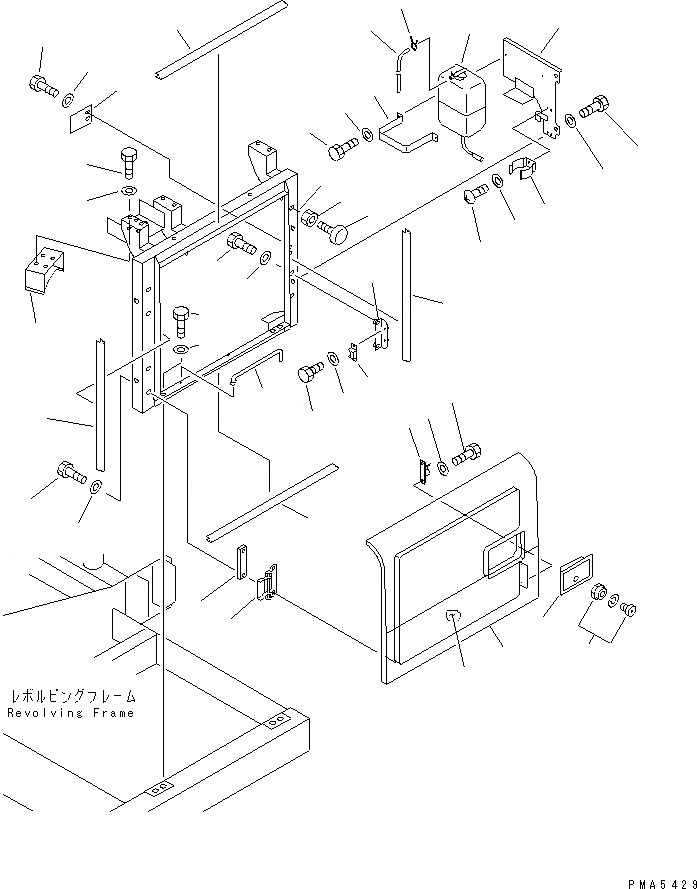 レボルビングフレーム
Revolving Frame

PMA5429