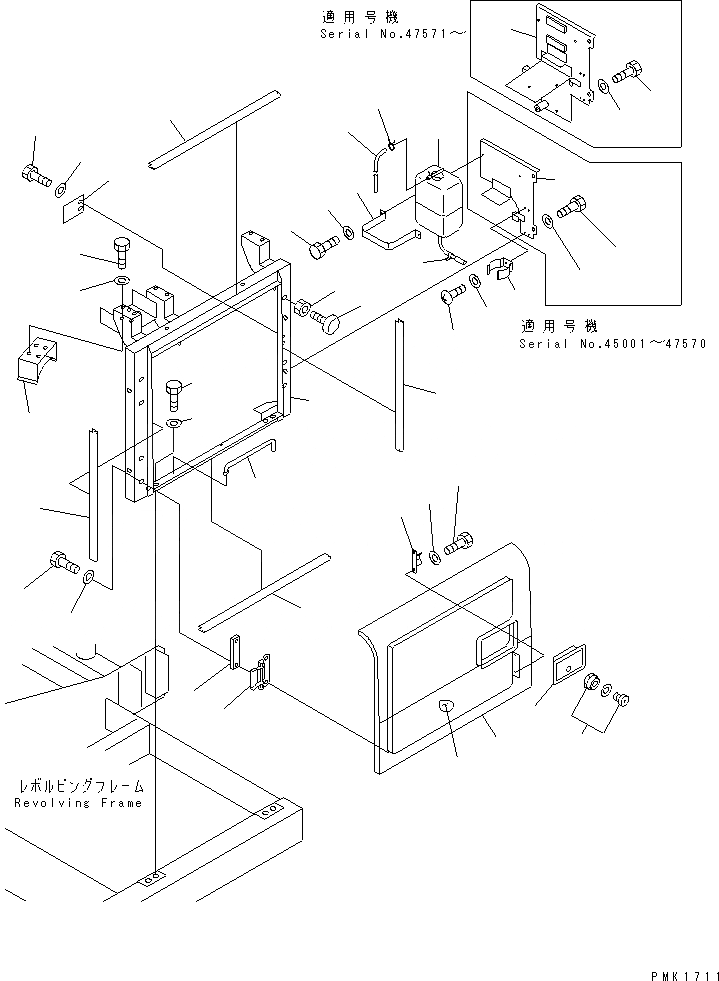 適用号機
Serial No.47571～

適用号機
Serial No.45001～47570

レボルビングフレーム
Revolving Frame

PMK1711