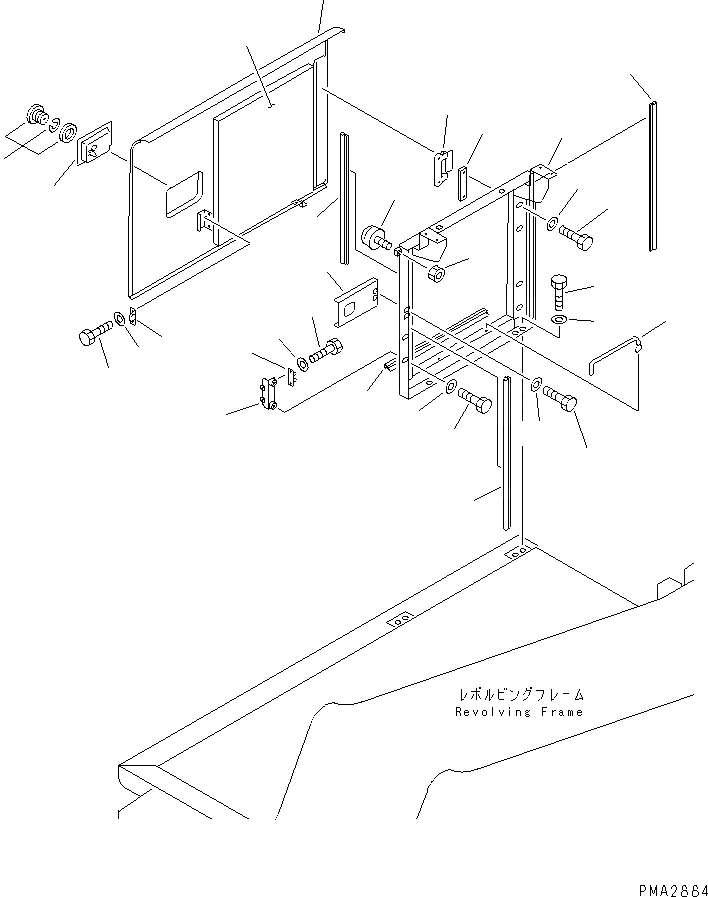 レボルビングフレーム
Revolving Frame

PMA2884