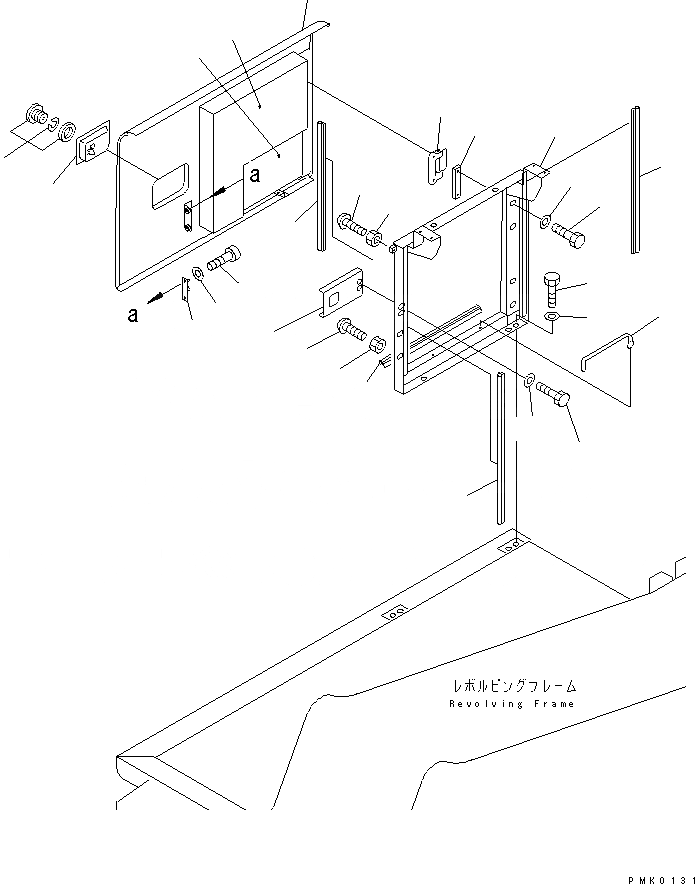 a
a
レボルビングフレーム
Revolving Frame
PMK0131