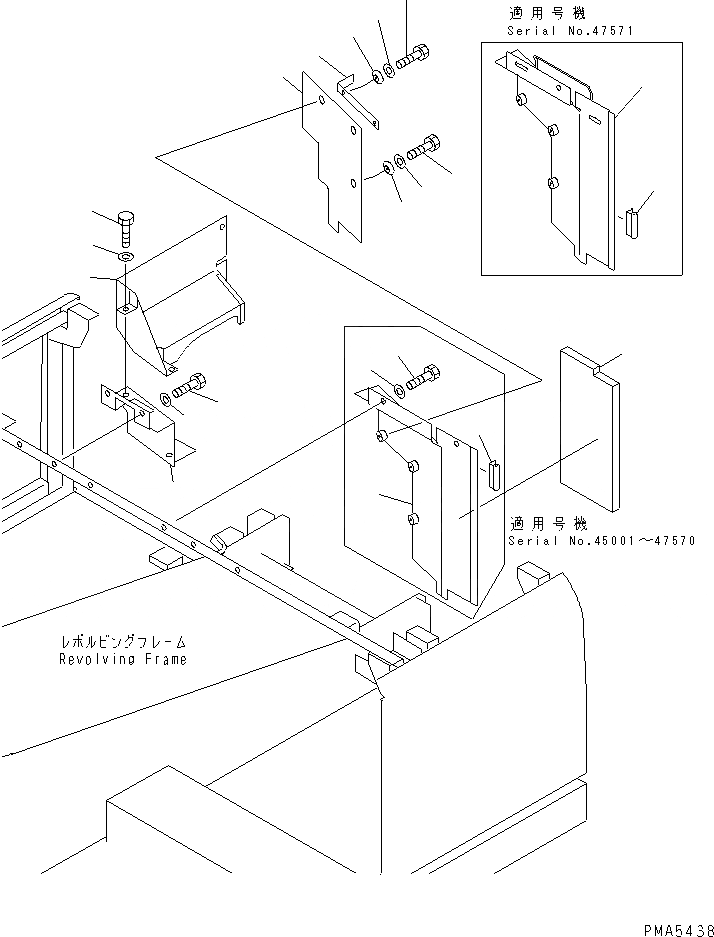 適用号機
Serial No.47571

適用号機
Serial No.45001~47570

レボルビングフレーム
Revolving Frame

PMA5438