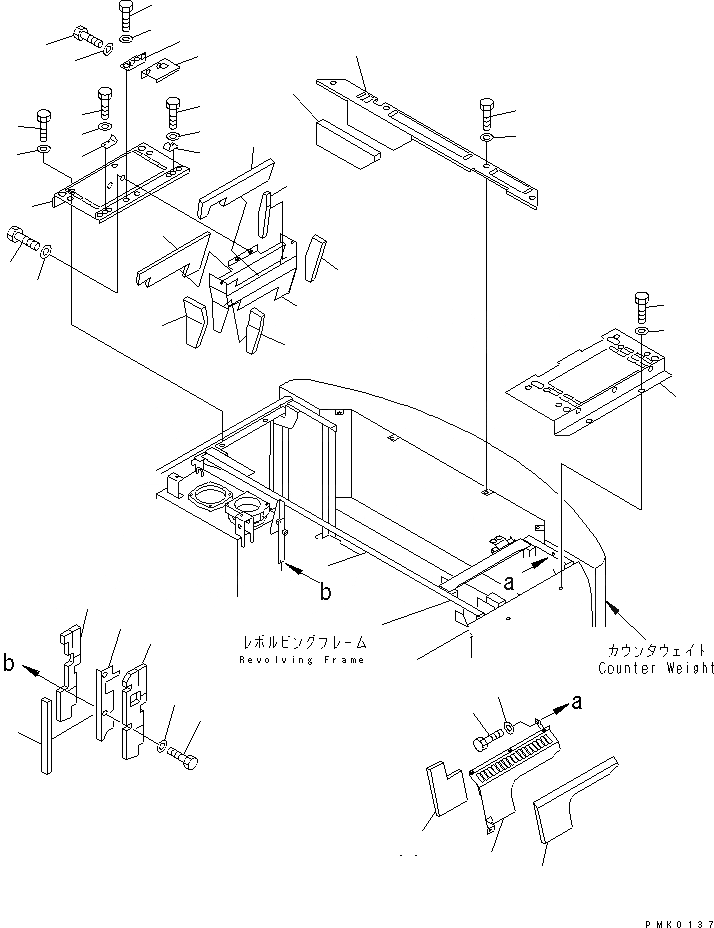 b

a

レボルビングフレーム
Revolving Frame

カウンタウェイト
Counter Weight

b

a

PMK0137