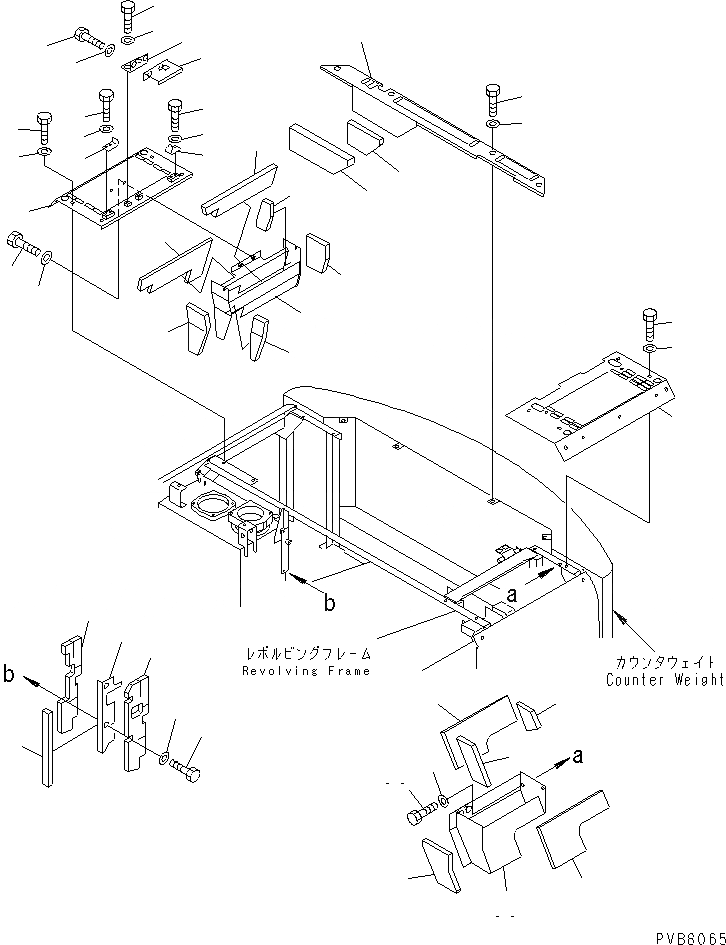 b
a
レボルビングフレーム
Revolving Frame
カウンタウェイト
Counter Weight
b
a
PVB8065