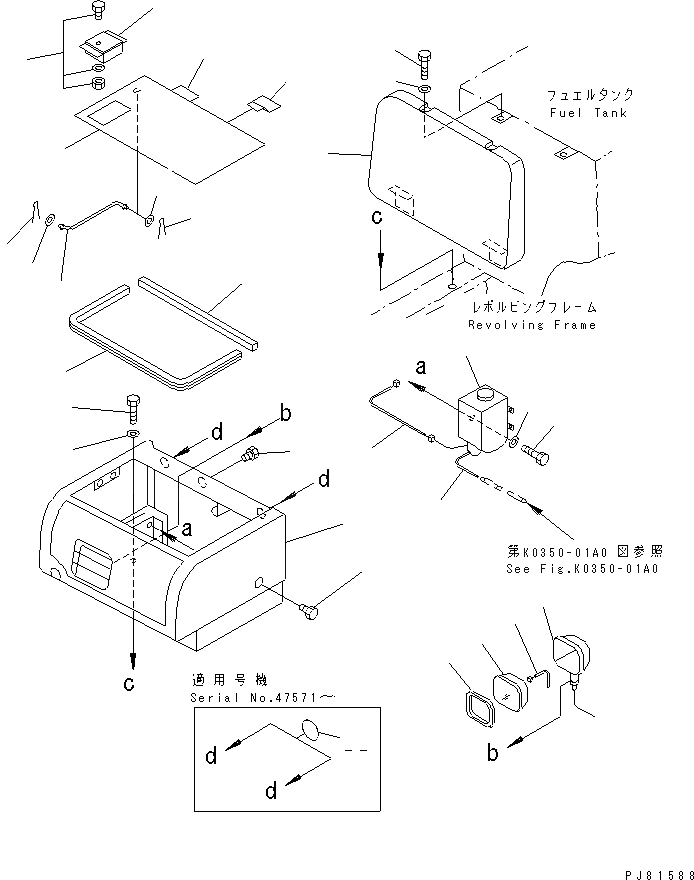 フュエルタンク
Fuel Tank

c

レボルビングフレーム
Revolving Frame

a

b

d

d

a

第K0350-01A0 図参照
See Fig.K0350-01A0

c

適用号機
Serial No.47571～

d

d

b

PJ81588