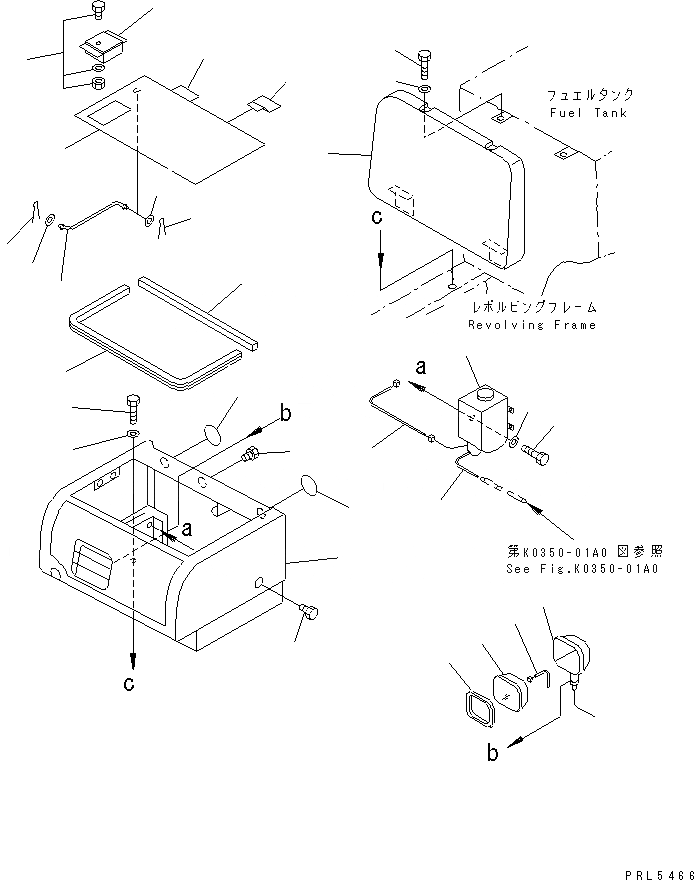 フュエルタンク
Fuel Tank

c

レボルビングフレーム
Revolving Frame

a

b

a

第K0350-01A0 図参照
See Fig.K0350-01A0

c

b

PRL5466