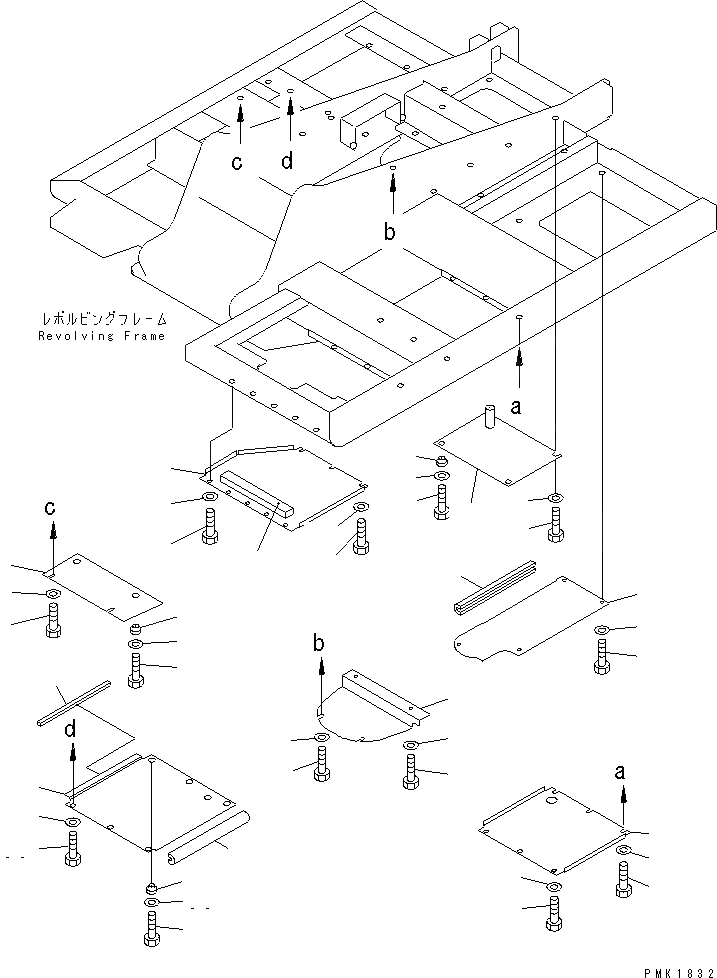 c
d
b
レボルビングフレーム
Revolving Frame
a
c
b
d
a
PMK1832