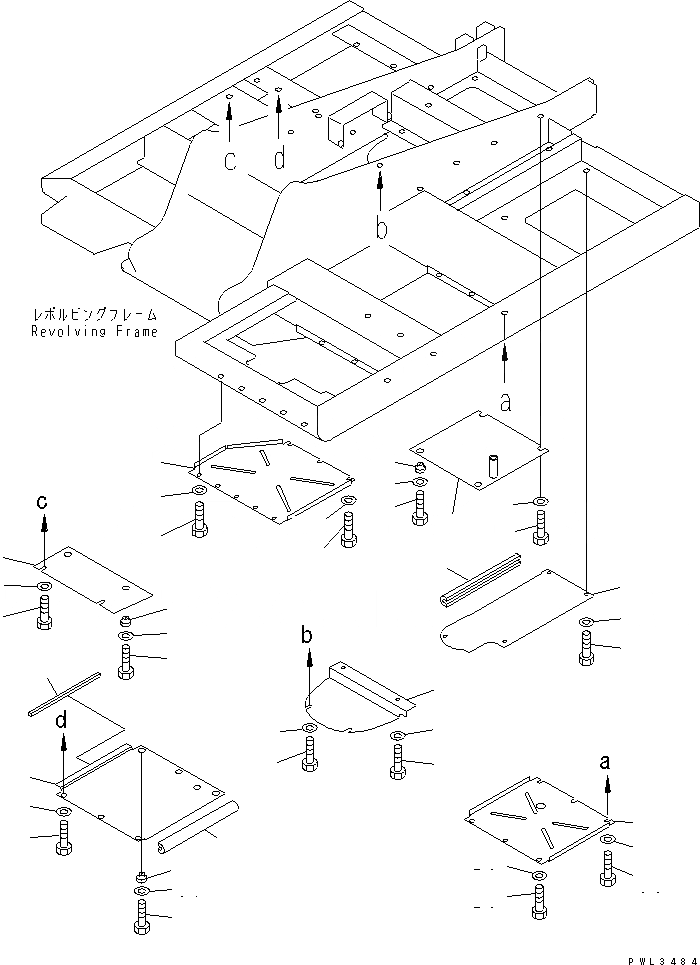 c
d
b
レボルビングフレーム
Revolving Frame
a
c
b
d
a
PWL3484