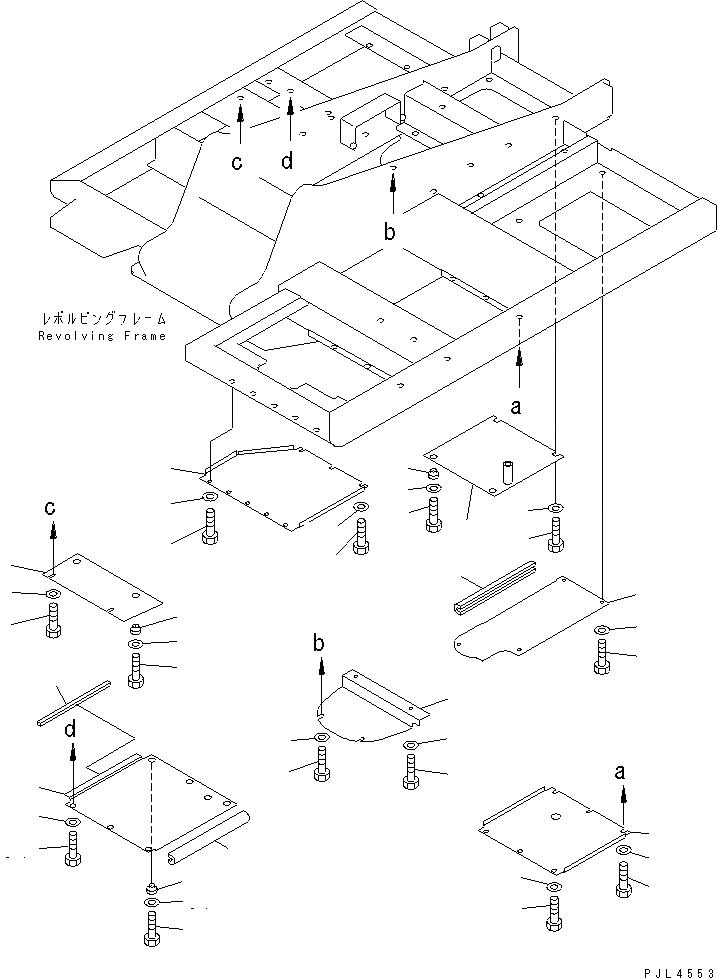 c
d
b
レボルビングフレーム
Revolving Frame
a
c
b
d
a
PJL4553