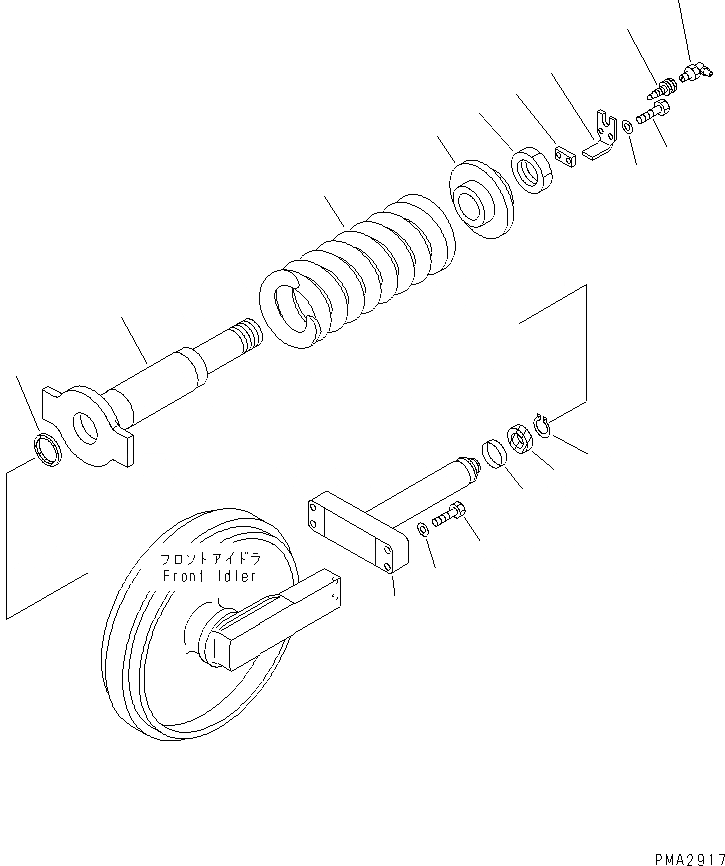 フロントアイドラ
Front Idler

PMA2917