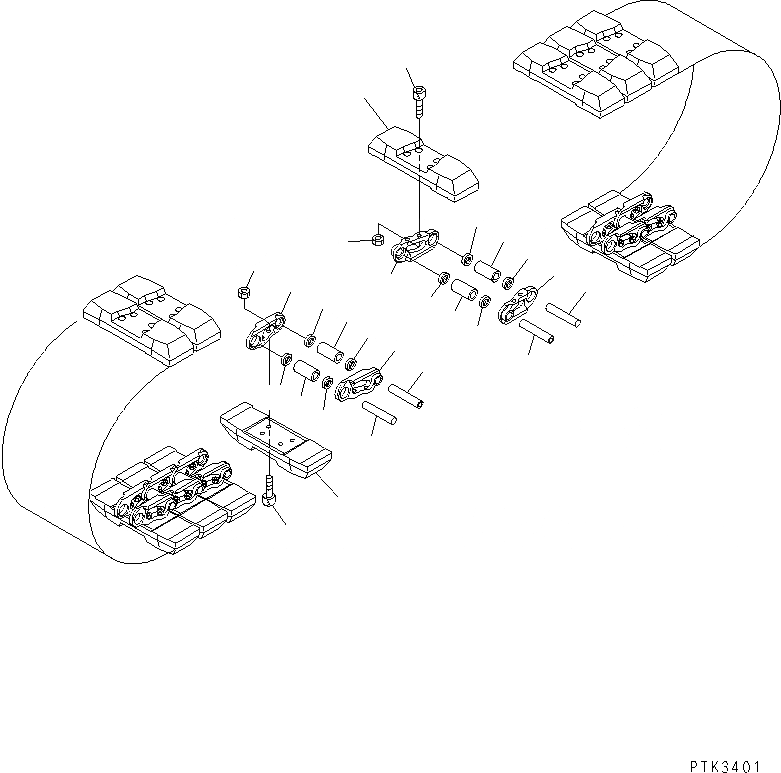 PTK3401