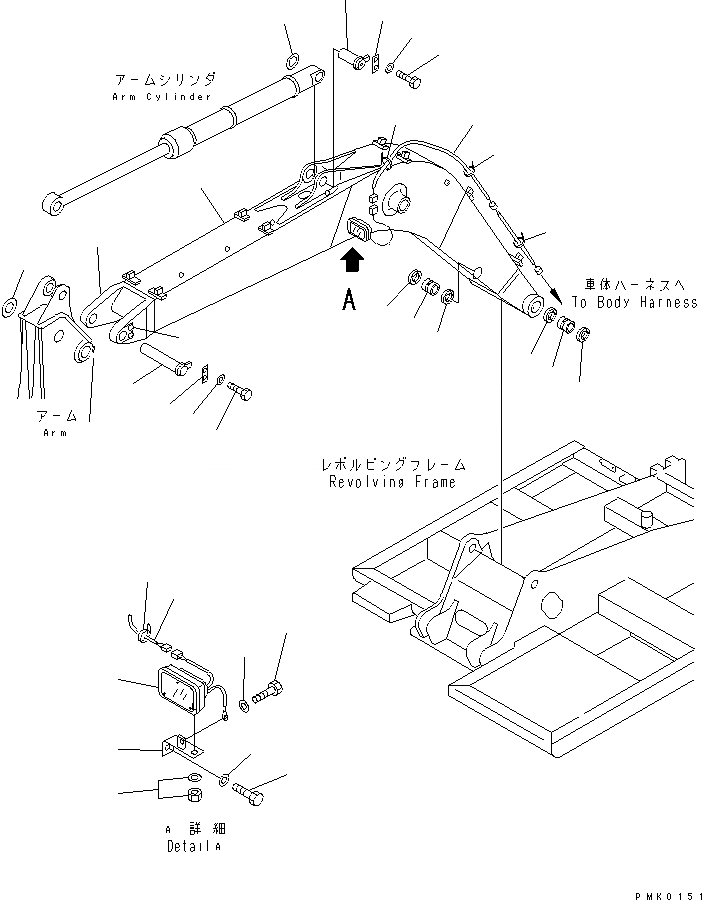 アームシリンダ
Arm Cylinder

A

車体ハーネスへ
To Body Harness

アーム
Arm

レボルビングフレーム
Revolving Frame

A 詳細
Detail A

PMK0151