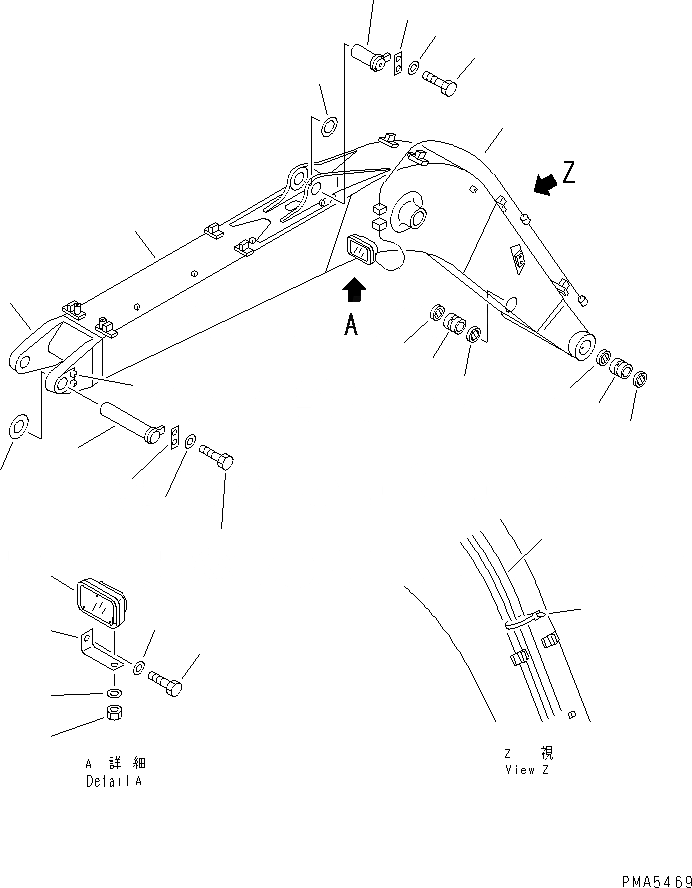 Z

A

A 詳 細
Detail A

Z 視
View Z

PMA5469