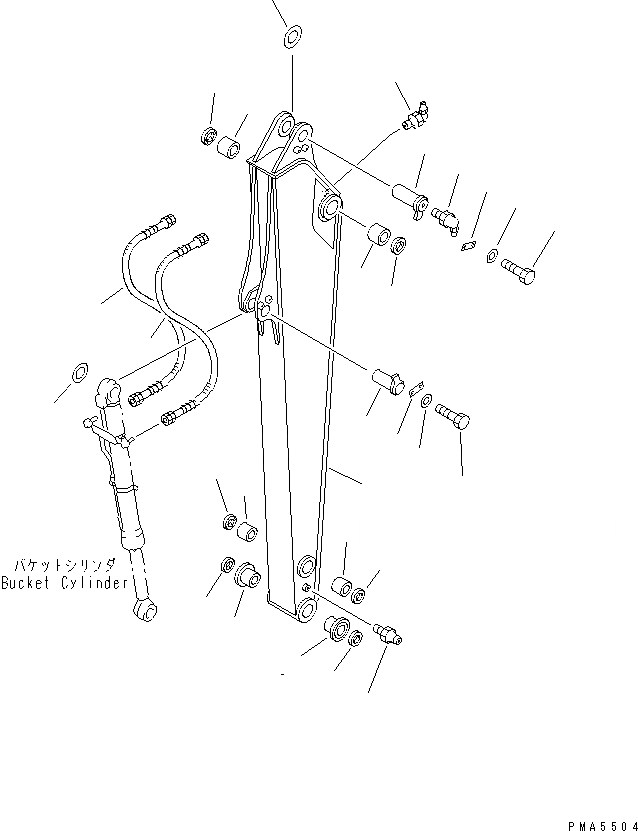 バケットシリンダ
Bucket Cylinder

PMA5504