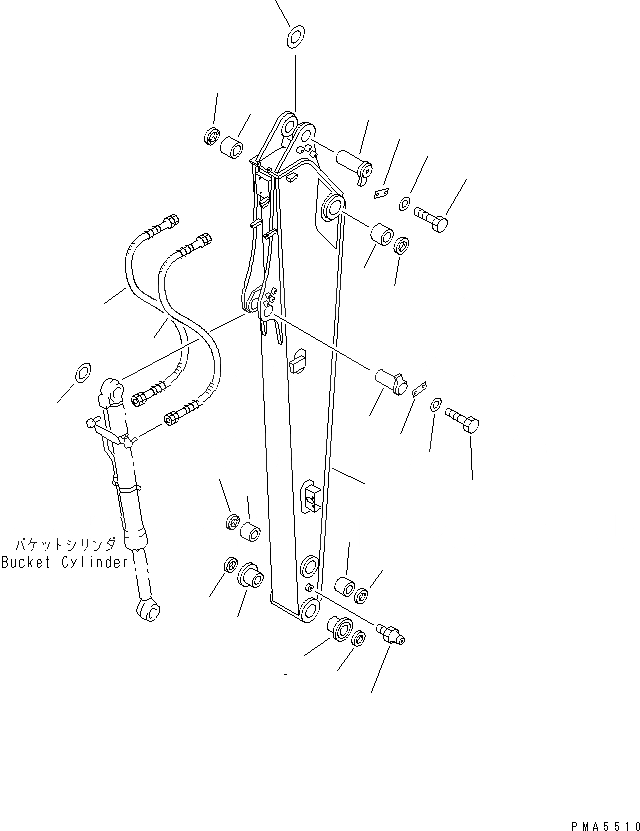 バケットシリンダ
Bucket Cylinder

PMA5510