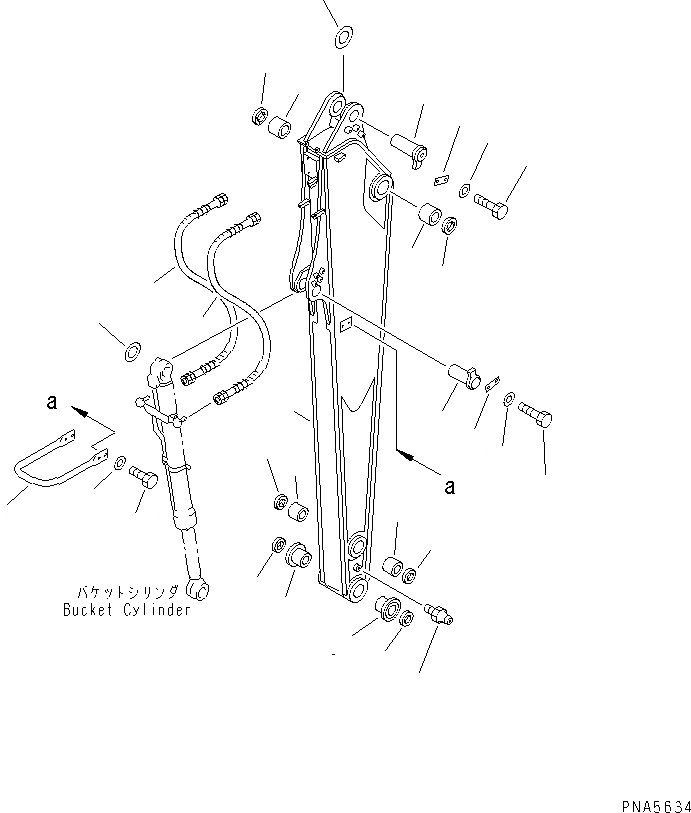 a

a

バケットシリンダ
Bucket Cylinder

PNA5634