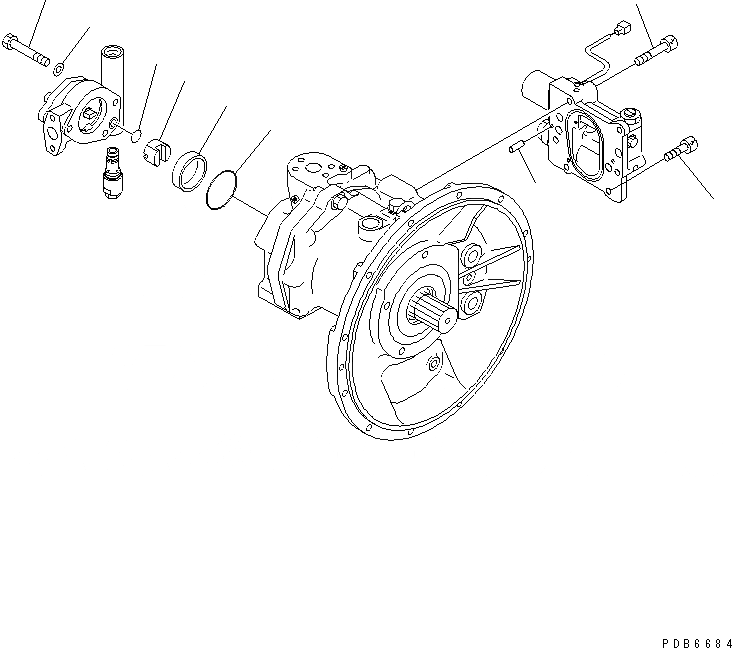 PDB6684