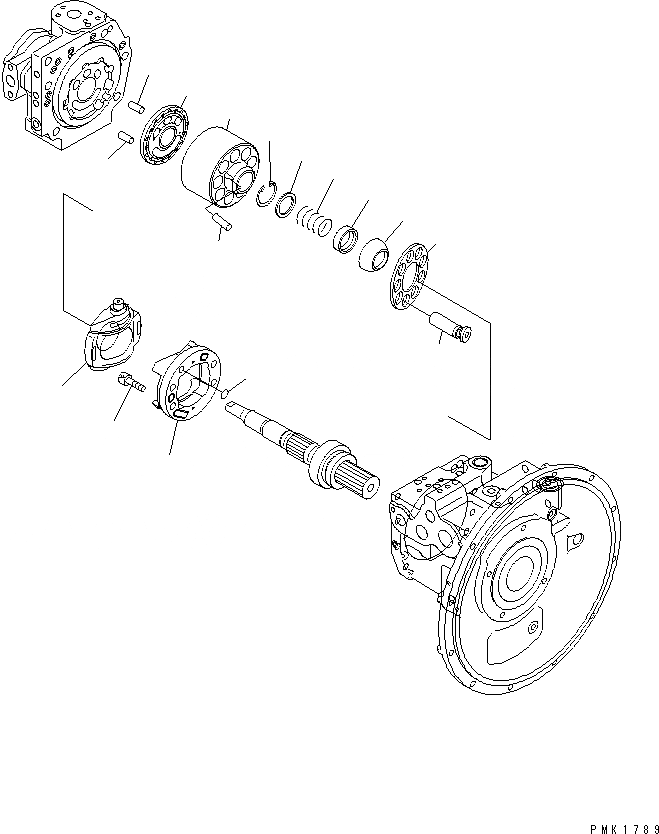 PMK1789