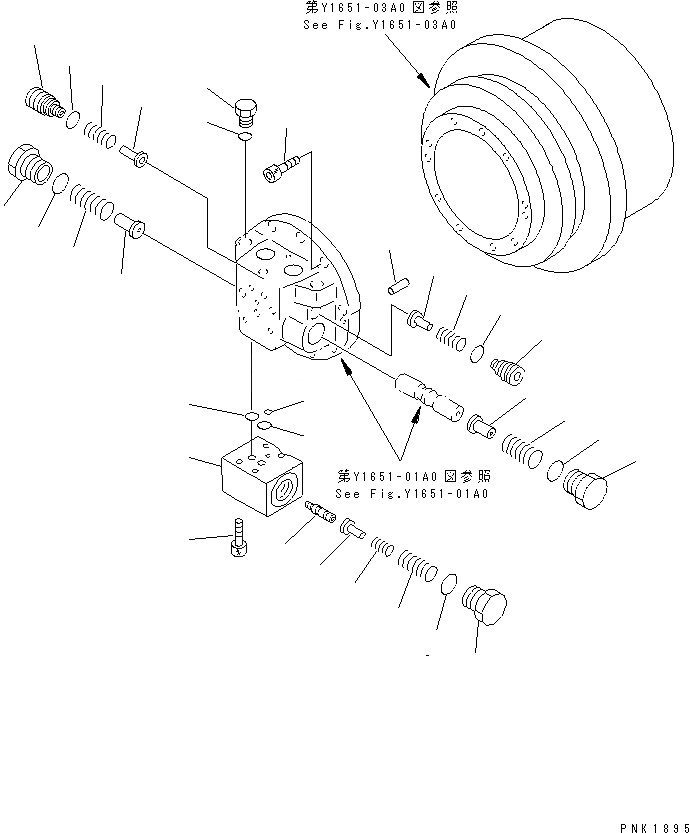 第Y1651-03A0 図参照
See Fig.Y1651-03A0

第Y1651-01A0 図参照
See Fig.Y1651-01A0

PNK1895