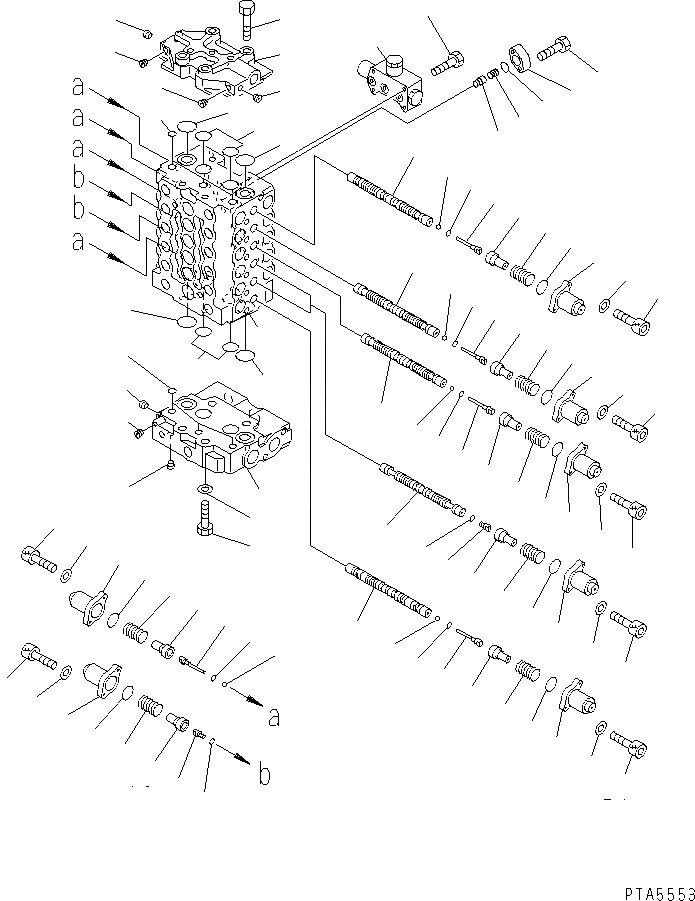 a
a
a
b
b
a

a

b

PTA5553