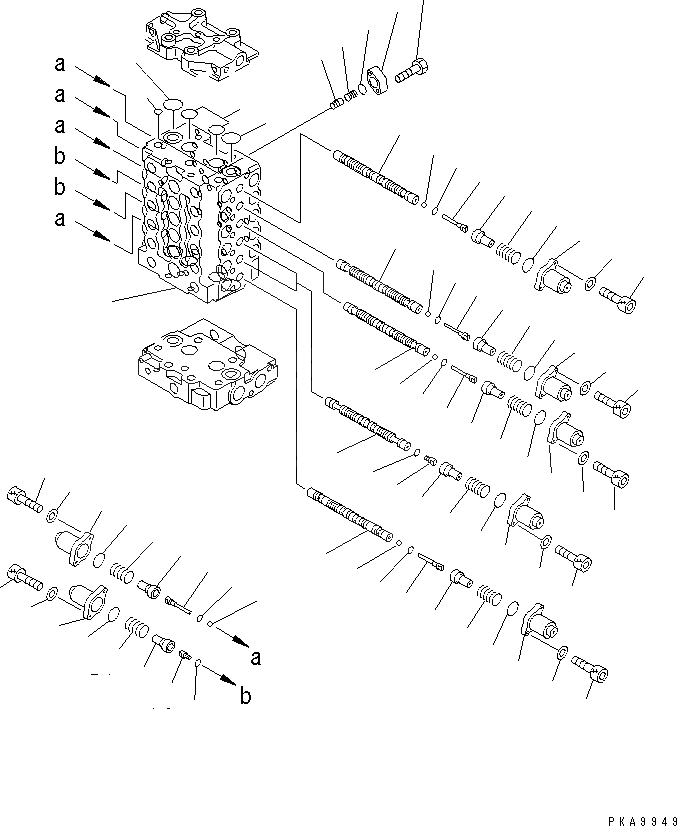 a
a
a
b
b
a

a

b

PKA9949